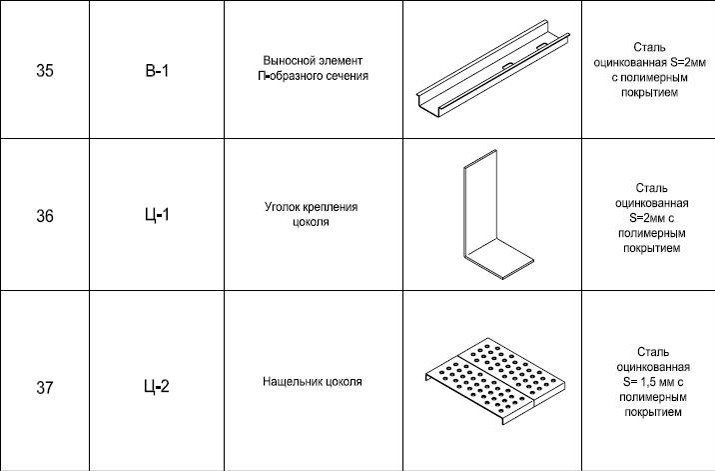 | 35 | В-1 | Выносной элемент П-образного сечения | | Сталь оцинкованная S=2мм с полимерным покрытием |
|---|---|---|---|---|
| 36 | Ц-1 | Уголок крепления цоколя | | Сталь оцинкованная S=2мм с полимерным покрытием |
| 37 | Ц-2 | Нащельник цоколя | | Сталь оцинкованная S= 1,5 мм с полимерным покрытием |