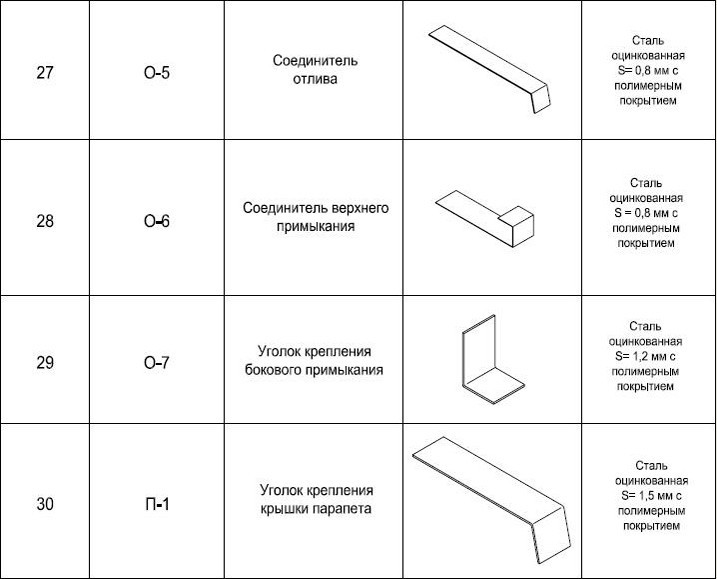 | 27 | О-5 | Соединитель отлива | | Сталь оцинкованная S= 0,8 мм с полимерным покрытием |
|---|---|---|---|---|
| 28 | О-6 | Соединитель верхнего примыкания | | Сталь оцинкованная S = 0,8 мм с полимерным покрытием |
| 29 | О-7 | Уголок крепления бокового примыкания | | Сталь оцинкованная S= 1,2 мм с полимерным покрытием |
| 30 | П-1 | Уголок крепления крышки парапета | | Сталь оцинкованная S= 1,5 мм с полимерным покрытием |