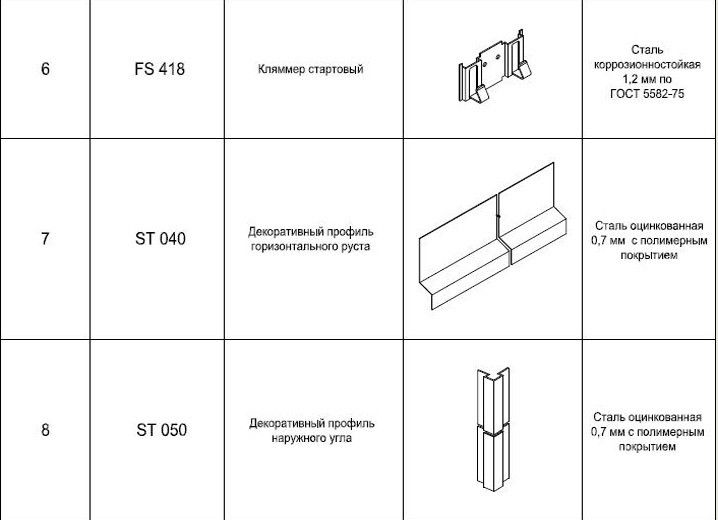 | 6 | FS 418 | Кляммер стартовый | | Сталь коррозионностойкая 1,2 мм по ГОСТ 5582-75 |
|---|---|---|---|---|
| 7 | ST 040 | Декоративный профиль горизонтального руста | | Сталь оцинкованная 0,7 мм с полимерным покрытием |
| 8 | ST 050 | Декоративный профиль наружного угла | | Сталь оцинкованная 0,7 мм с полимерным покрытием |