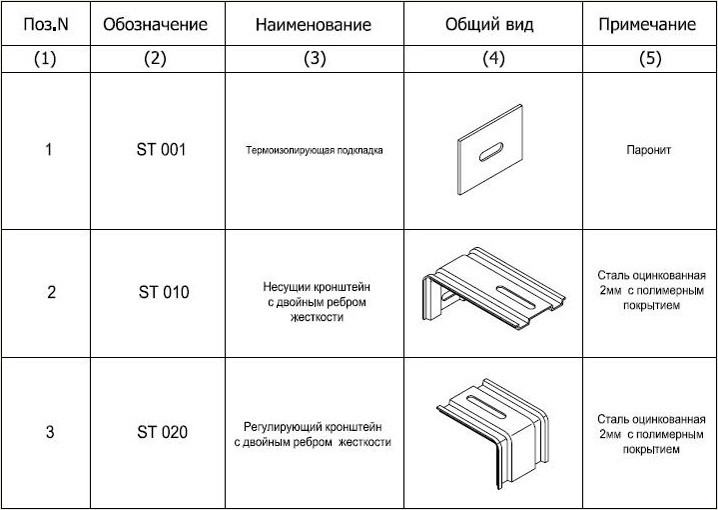 | Поз.N | Обозначение | Наименование | Общий вид | Примечание |
|---|---|---|---|---|
| (1) | (2) | (3) | (4) | (5) |
| 1 | ST 001 | Термоизолирующая подкладка | | Паронит |
| 2 | ST 010 | Несущии кронштейн с двойным ребром жесткости | | Сталь оцинкованная 2мм с полимерным покрытием |
| 3 | ST 020 | Регулирующий кронштейн с двойным ребром жесткости | | Сталь оцинкованная 2мм с полимерным покрытием |